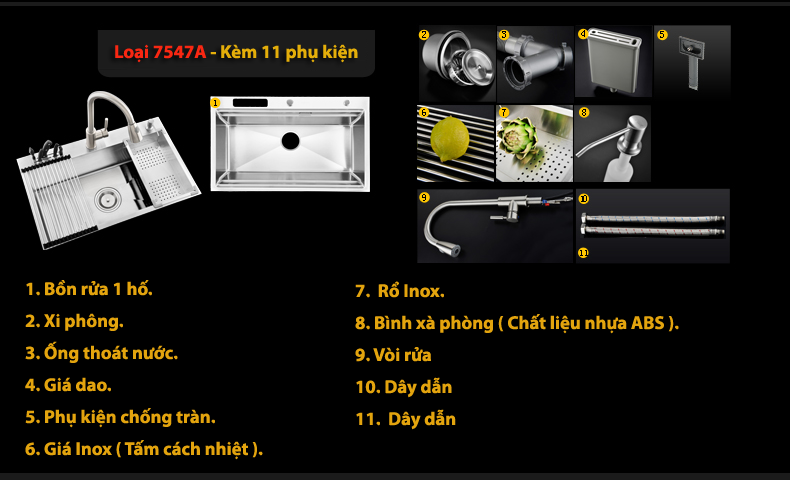 Loại 7547A - Kèm 11 phụ kiện

1

2 3 4 5

6 7 8

9 10

11

1. Bồn rửa 1 hố.

2. Xi phông.

3. Ống thoát nước.

4. Giá dao.

5. Phụ kiện chống tràn.

6. Giá Inox ( Tấm cách nhiệt ).

7. Rổ Inox.

8. Bình xà phòng ( Chất liệu nhựa ABS ).

9. Vòi rửa

10. Dây dẫn

11. Dây dẫn