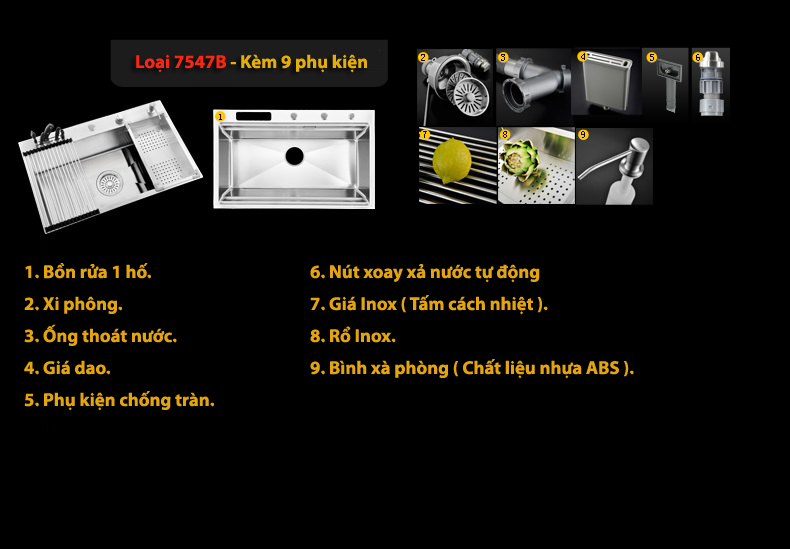 Loại 7547B - Kèm 9 phụ kiện

1

2 3 4 5 6

7 8 9

1. Bồn rửa 1 hố.
2. Xi phông.
3. Ống thoát nước.
4. Giá dao.
5. Phụ kiện chống tràn.

6. Nút xoay xả nước tự động
7. Giá Inox ( Tấm cách nhiệt ).
8. Rổ Inox.
9. Bình xà phòng ( Chất liệu nhựa ABS ).