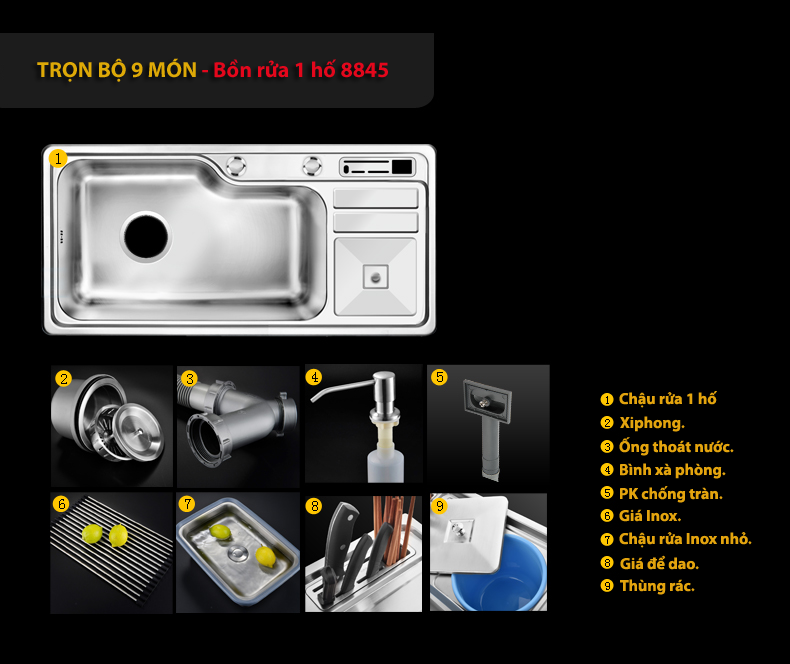 TRỌN BỘ 9 MÓN - Bồn rửa 1 hố 8845

1

2

3

4

5

6

7

8

9

1 Chậu rửa 1 hố
2 Xiphong.
3 Ống thoát nước.
4 Bình xà phòng.
5 PK chống tràn.
6 Giá Inox.
7 Chậu rửa Inox nhỏ.
8 Giá để dao.
9 Thùng rác.