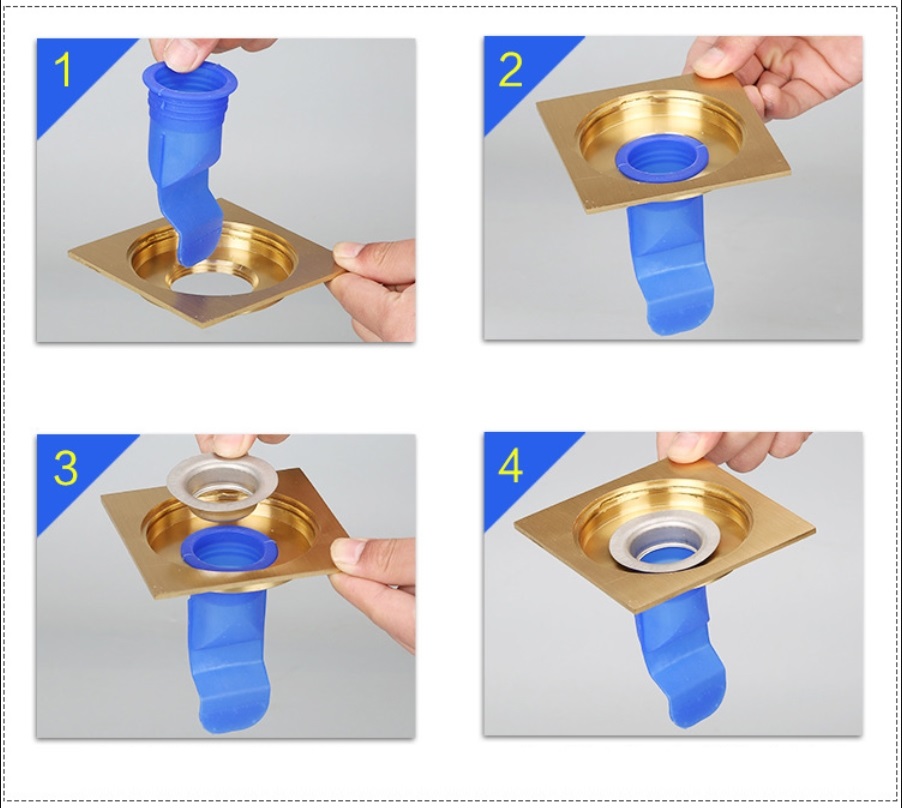 1

2

3

4