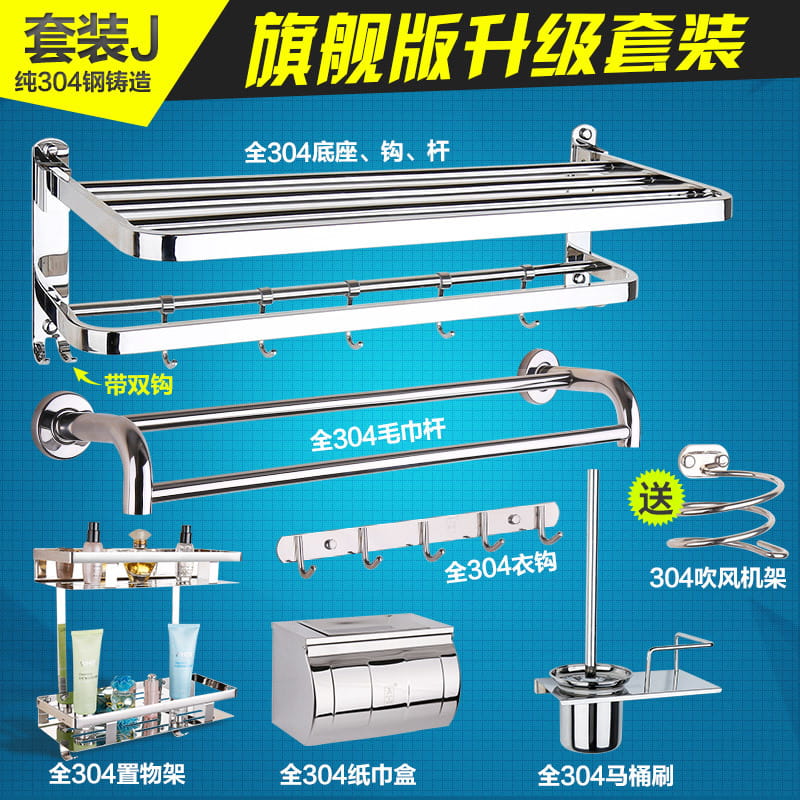 套装J
纯304钢铸造

旗舰版升级套装

全304底座、钩、杆

带双钩

全304毛巾杆

送

304吹风机架

全304衣钩

全304置物架

全304纸巾盒

全304马桶刷